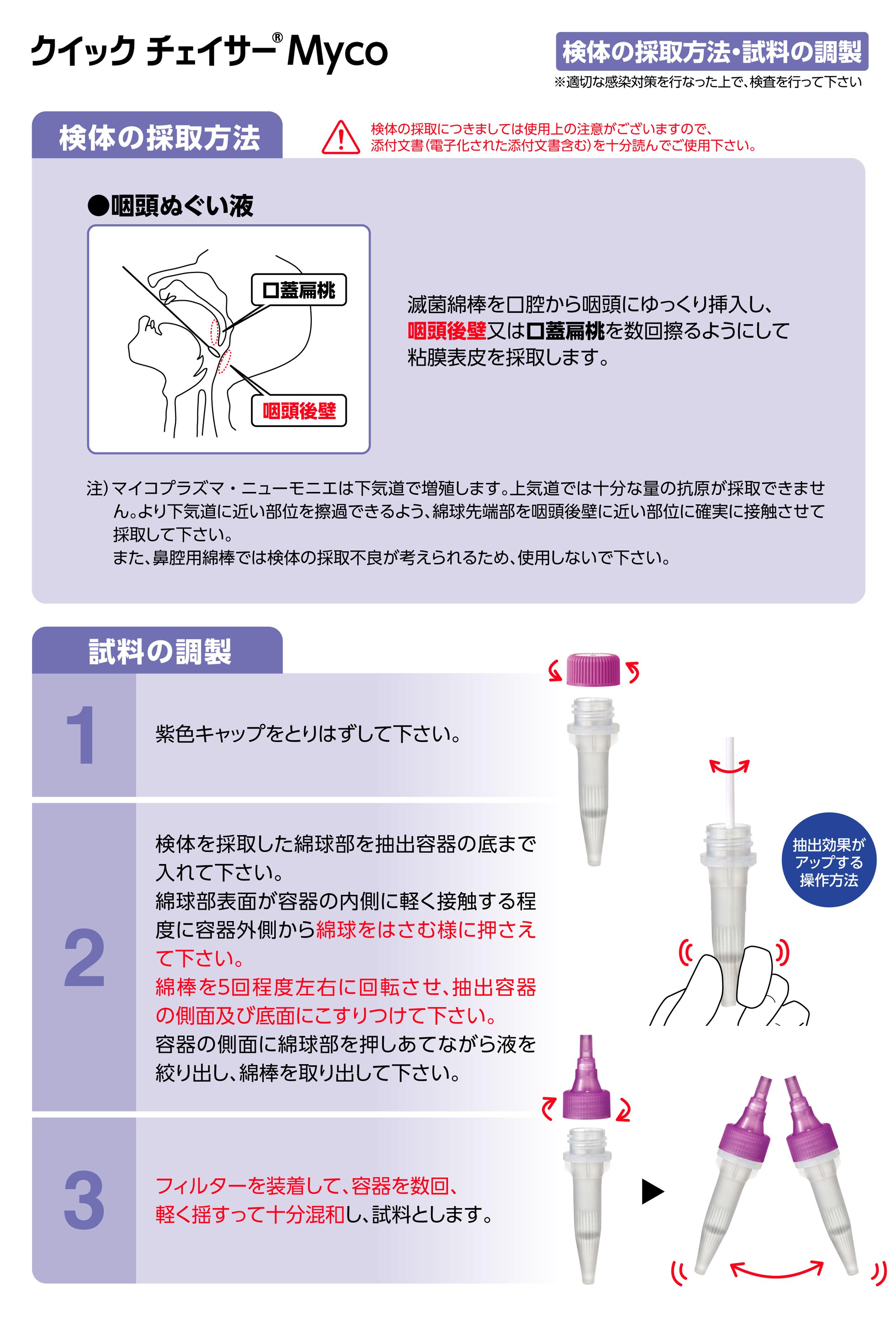 クイック チェイサー® Myco

検体の採取方法・試料の調製

※適切な感染対策を行なった上で、検査を行って下さい

検体の採取方法

検体の採取につきましては使用上の注意がございますので、添付文書(電子化された添付文書含む)を十分読んでご使用下さい。

●咽頭ぬぐい液

口蓋扁桃

咽頭後壁

滅菌綿棒を口腔から咽頭にゆっくり挿入し、咽頭後壁又は口蓋扁桃を数回擦るようにして粘膜表皮を採取します。

注)マイコプラズマ・ニューモニエは下気道で増殖します。上気道では十分な量の抗原が採取できません。より下気道に近い部位を擦過できるよう、綿球先端部を咽頭後壁に近い部位に確実に接触させて採取して下さい。
また、鼻腔用綿棒では検体の採取不良が考えられるため、使用しないで下さい。

試料の調製

1

紫色キャップをとりはずして下さい。

2

検体を採取した綿球部を抽出容器の底まで入れて下さい。
綿球部表面が容器の内側に軽く接触する程度に容器外側から綿球をはさむ様に押さえて下さい。
綿棒を5回程度左右に回転させ、抽出容器の側面及び底面にこすりつけて下さい。
容器の側面に綿球部を押しあてながら液を絞り出し、綿棒を取り出して下さい。

抽出効果がアップする操作方法

3

フィルターを装着して、容器を数回、軽く揺すって十分混和し、試料とします。